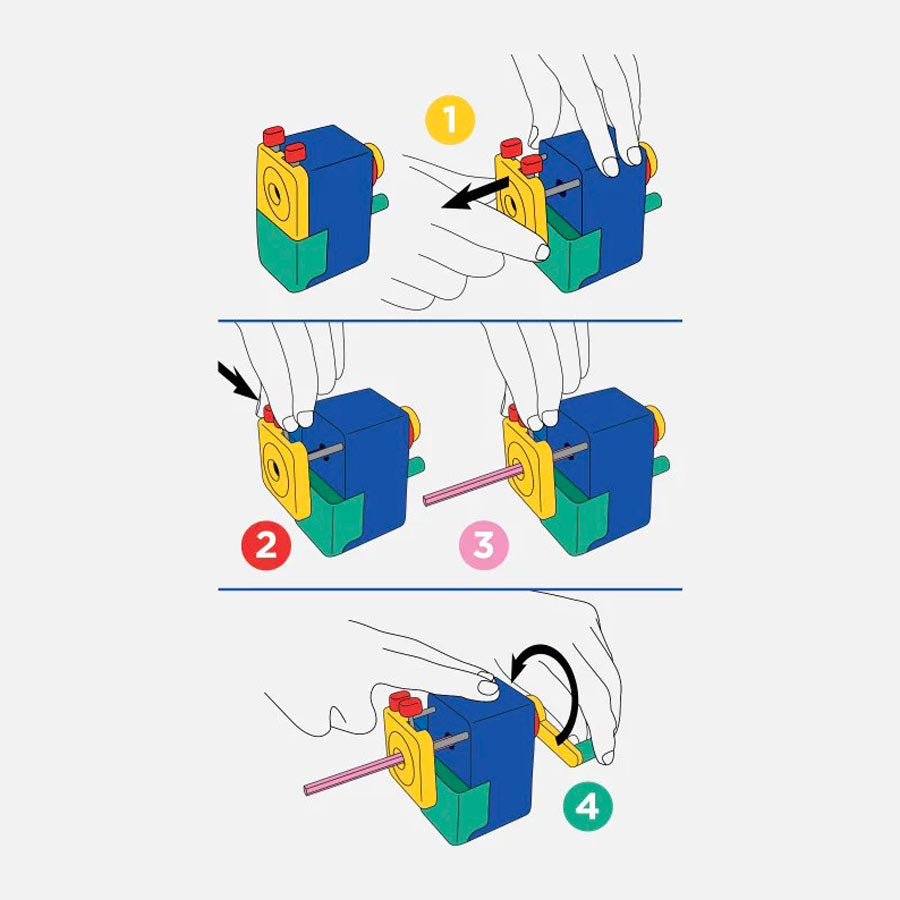 1

2

3

4